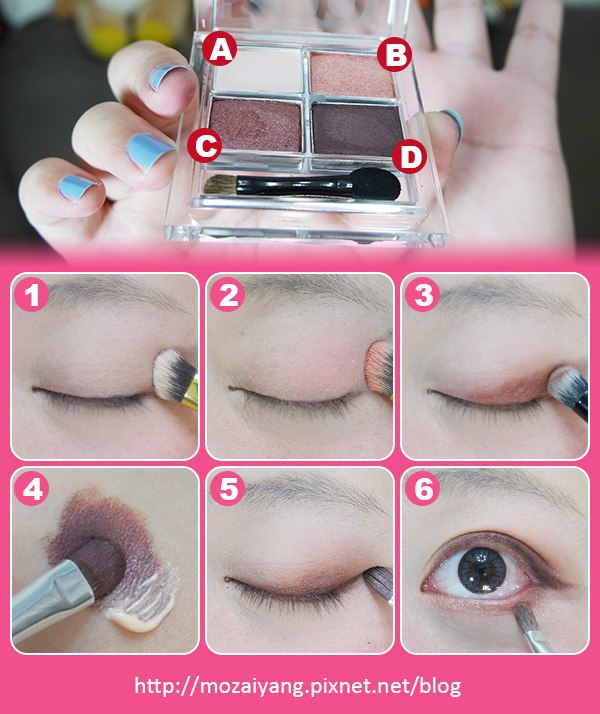 A
B
C
D
1
2
3
4
5
6
http://mozaiyang.pixnet.net/blog